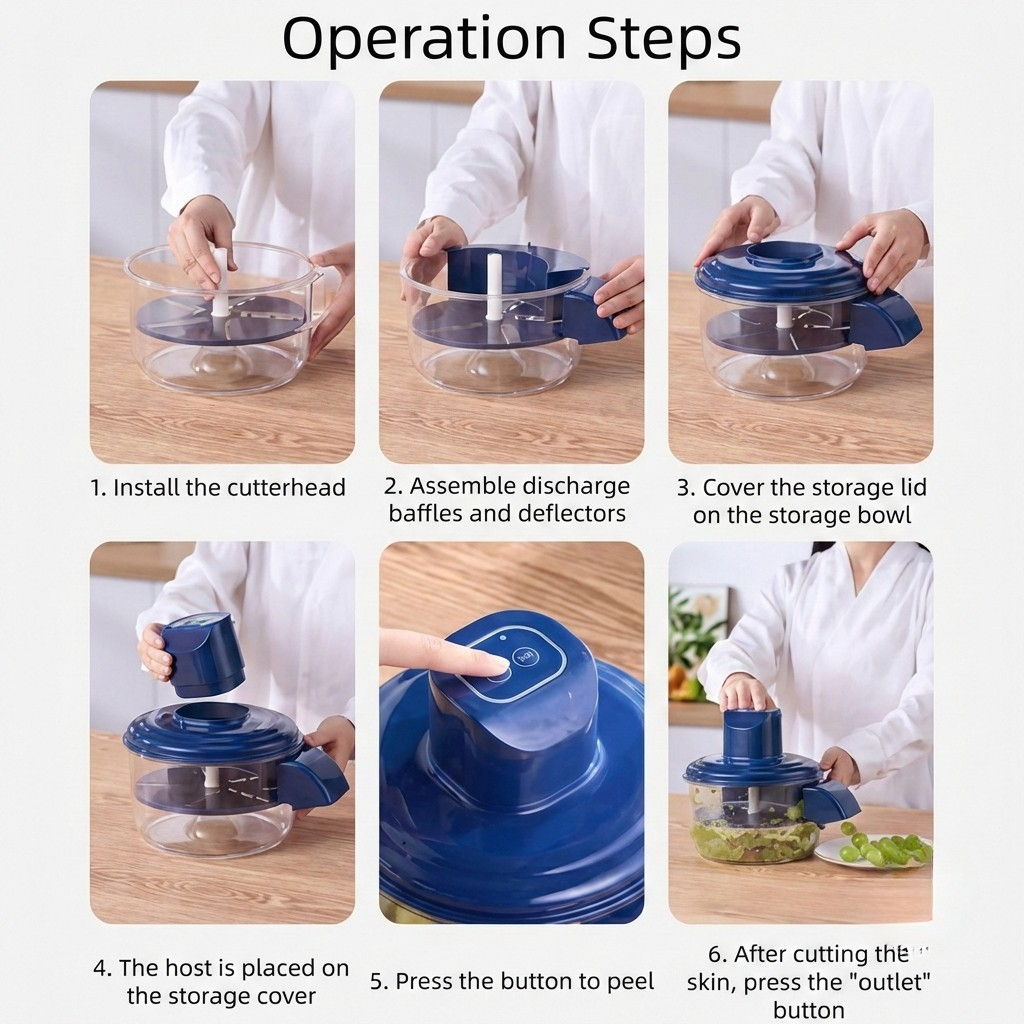 Operation Steps

1. Install the cutterhead

2. Assemble discharge baffles and deflectors

3. Cover the storage lid on the storage bowl

4. The host is placed on the storage cover

5. Press the button to peel

6. After cutting the skin, press the "outlet" button